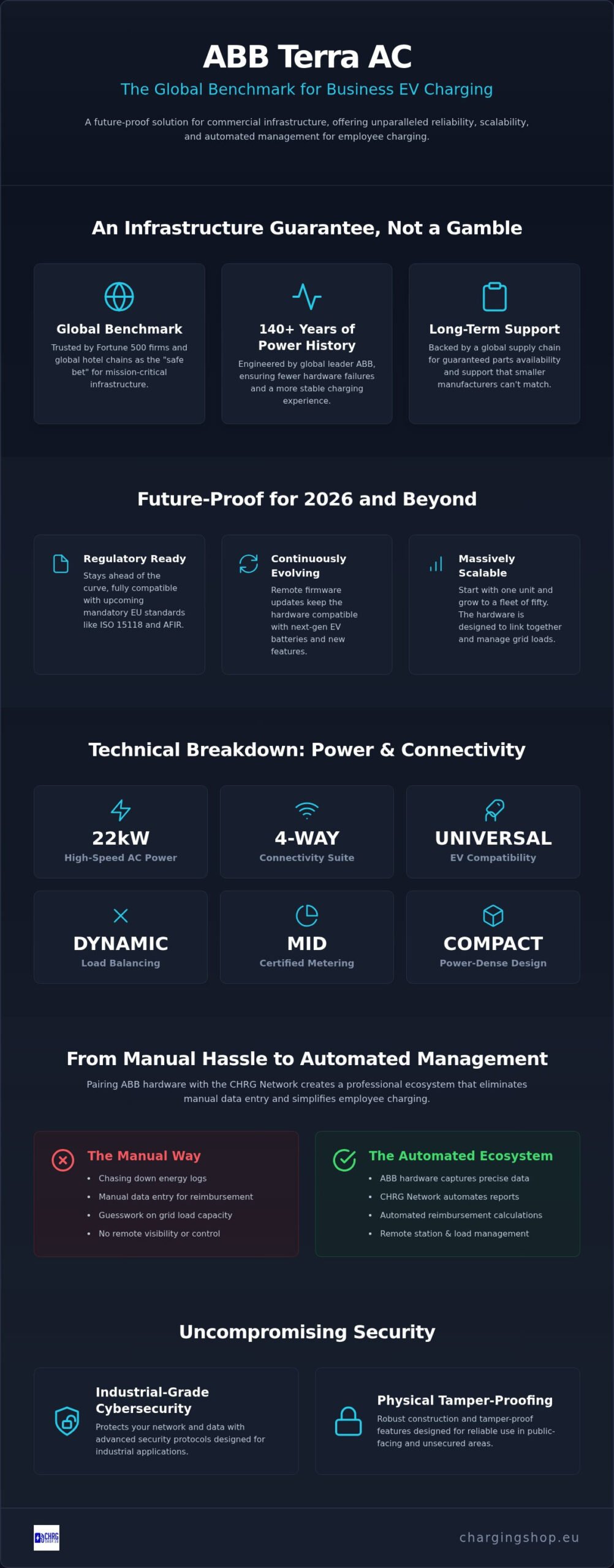 ABB Terra AC

The Global Benchmark for Business EV Charging

A future-proof solution for commercial infrastructure, offering unparalleled reliability, scalability, and automated management for employee charging.

An Infrastructure Guarantee, Not a Gamble

Global Benchmark
Trusted by Fortune 500 firms and global hotel chains as the "safe bet" for mission-critical infrastructure.

140+ Years of Power History
Engineered by global leader ABB, ensuring fewer hardware failures and a more stable charging experience.

Long-Term Support
Backed by a global supply chain for guaranteed parts availability and support that smaller manufacturers can't match.

Future-Proof for 2026 and Beyond

Regulatory Ready
Stays ahead of the curve, fully compatible with upcoming mandatory EU standards like ISO 15118 and AFIR.

Continuously Evolving
Remote firmware updates keep the hardware compatible with next-gen EV batteries and new features.

Massively Scalable
Start with one unit and grow to a fleet of fifty. The hardware is designed to link together and manage grid loads.

Technical Breakdown: Power & Connectivity

22kW
High-Speed AC Power

4-WAY
Connectivity Suite

UNIVERSAL
EV Compatibility

DYNAMIC
Load Balancing

MID
Certified Metering

COMPACT
Power-Dense Design

From Manual Hassle to Automated Management

Pairing ABB hardware with the CHRG Network creates a professional ecosystem that eliminates manual data entry and simplifies employee charging.

The Manual Way
• Chasing down energy logs
• Manual data entry for reimbursement
• Guesswork on grid load capacity
• No remote visibility or control

The Automated Ecosystem
• ABB hardware captures precise data
• CHRG Network automates reports
• Automated reimbursement calculations
• Remote station & load management

Uncompromising Security

Industrial-Grade Cybersecurity
Protects your network and data with advanced security protocols designed for industrial applications.

Physical Tamper-Proofing
Robust construction and tamper-proof features designed for reliable use in public-facing and unsecured areas.

CHRG

chargingshop.eu